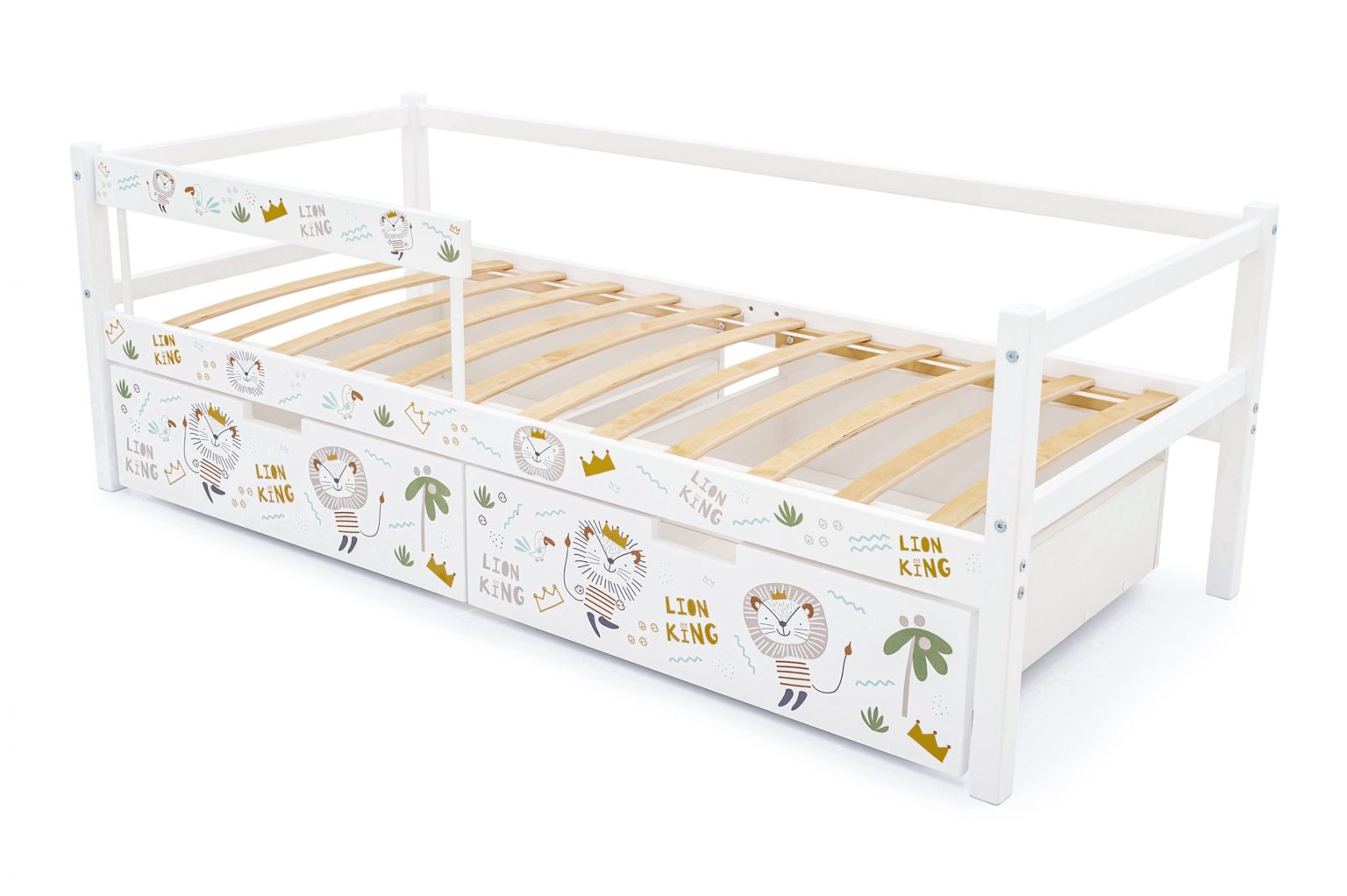 LION KING

LION KING

LION KING

LION KING

LION KING

LION KING

LION KING

LION KING